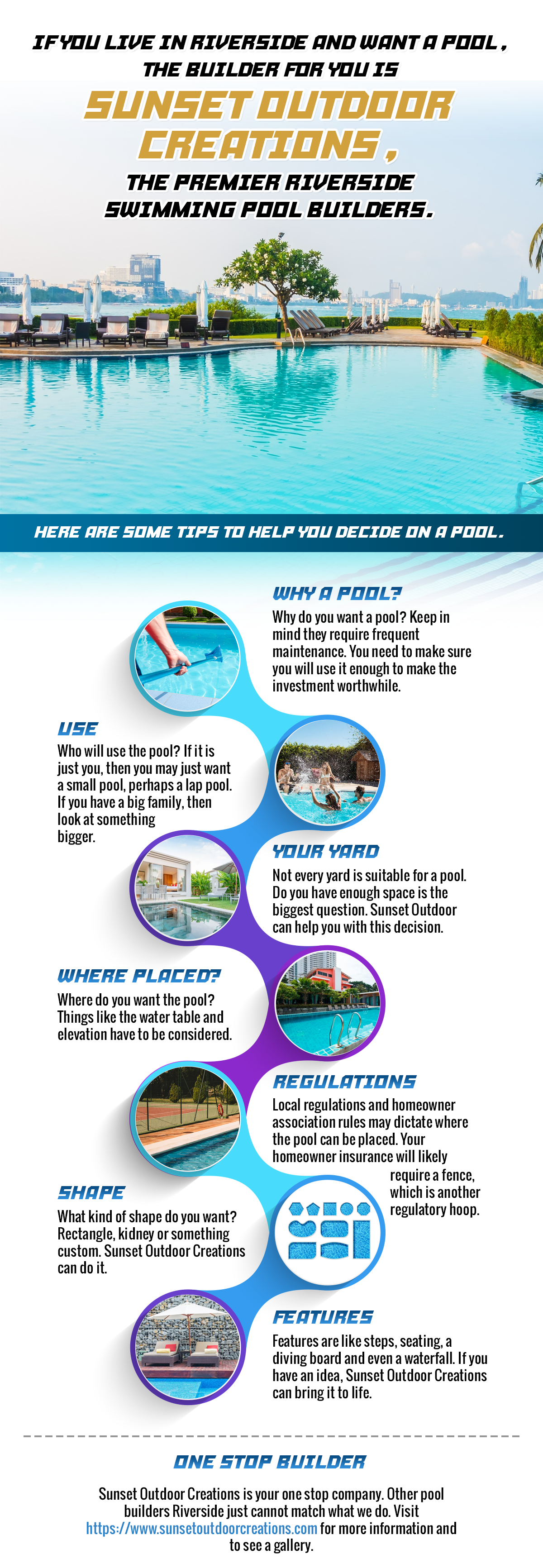 IF YOU LIVE IN RIVERSIDE AND WANT A POOL, THE BUILDER FOR YOU IS

SUNSET OUTDOOR CREATIONS,

THE PREMIER RIVERSIDE SWIMMING POOL BUILDERS.

HERE ARE SOME TIPS TO HELP YOU DECIDE ON A POOL.

WHY A POOL?

Why do you want a pool? Keep in mind they require frequent maintenance. You need to make sure you will use it enough to make the investment worthwhile.

USE

Who will use the pool? If it is just you, then you may just want a small pool, perhaps a lap pool. If you have a big family, then look at something bigger.

YOUR YARD

Not every yard is suitable for a pool. Do you have enough space is the biggest question. Sunset Outdoor can help you with this decision.

WHERE PLACED?

Where do you want the pool? Things like the water table and elevation have to be considered.

REGULATIONS

Local regulations and homeowner association rules may dictate where the pool can be placed. Your homeowner insurance will likely require a fence, which is another regulatory hoop.

SHAPE

What kind of shape do you want? Rectangle, kidney or something custom. Sunset Outdoor Creations can do it.

FEATURES

Features are like steps, seating, a diving board and even a waterfall. If you have an idea, Sunset Outdoor Creations can bring it to life.

ONE STOP BUILDER

Sunset Outdoor Creations is your one stop company. Other pool builders Riverside just cannot match what we do. Visit https://www.sunsetoutdoorcreations.com for more information and to see a gallery.